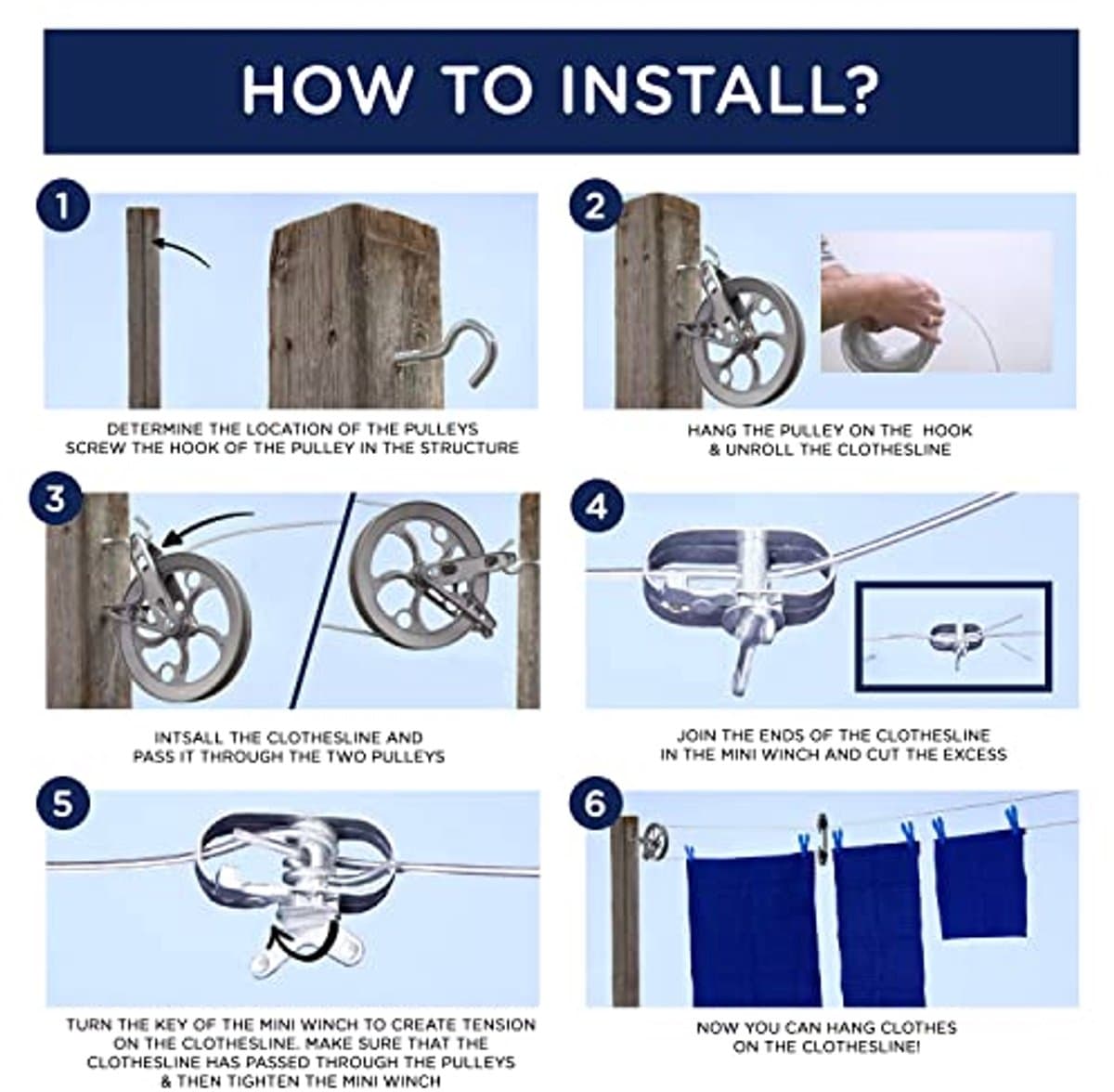 HOW TO INSTALL?

1

DETERMINE THE LOCATION OF THE PULLEYS
SCREW THE HOOK OF THE PULLEY IN THE STRUCTURE

2

HANG THE PULLEY ON THE HOOK
& UNROLL THE CLOTHESLINE

3

INTSALL THE CLOTHESLINE AND
PASS IT THROUGH THE TWO PULLEYS

4

JOIN THE ENDS OF THE CLOTHESLINE
IN THE MINI WINCH AND CUT THE EXCESS

5

TURN THE KEY OF THE MINI WINCH TO CREATE TENSION ON THE CLOTHESLINE. MAKE SURE THAT THE CLOTHESLINE HAS PASSED THROUGH THE PULLEYS & THEN TIGHTEN THE MINI WINCH

6

NOW YOU CAN HANG CLOTHES
ON THE CLOTHESLINE!