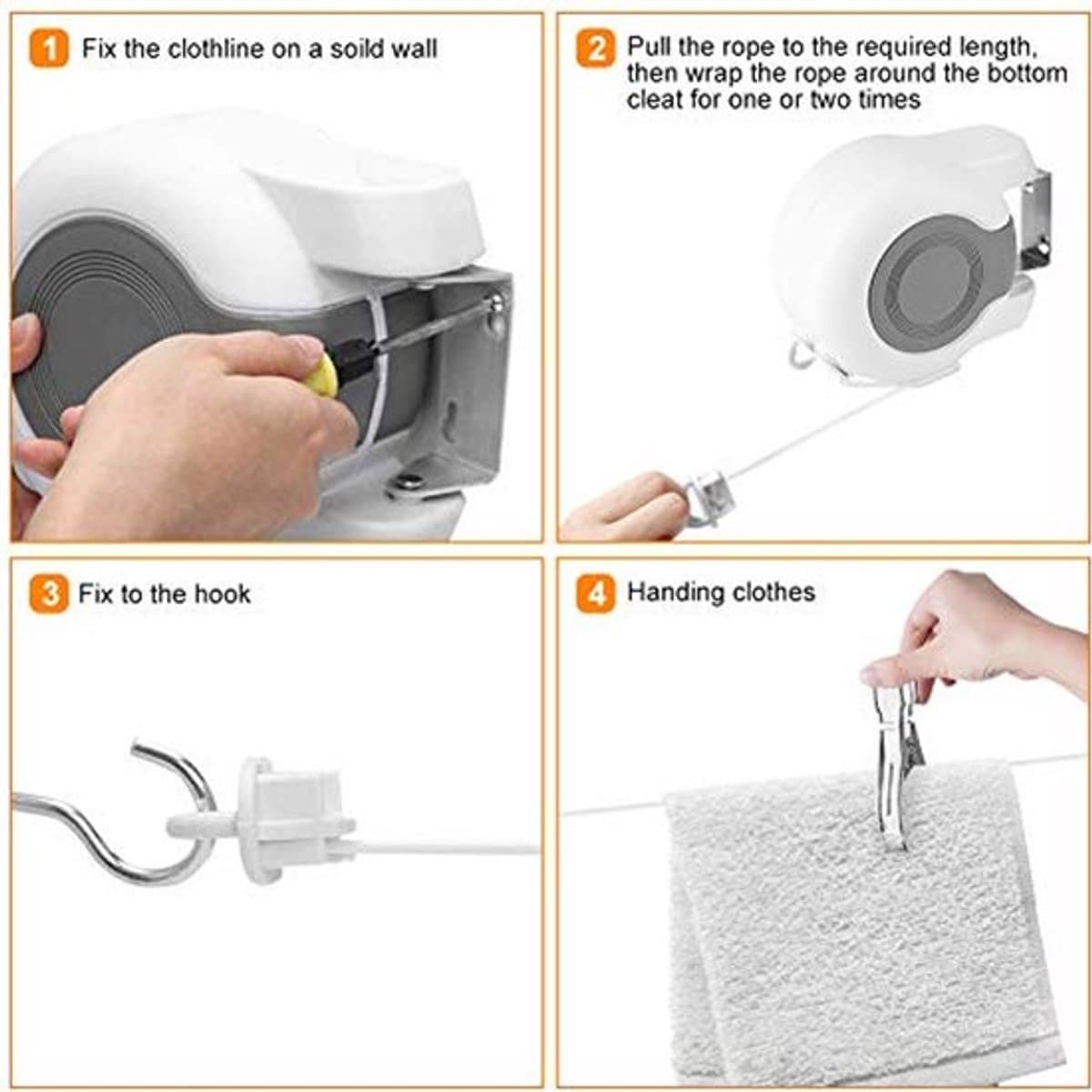 1 Fix the clothline on a soild wall

2 Pull the rope to the required length, then wrap the rope around the bottom cleat for one or two times

3 Fix to the hook

4 Handing clothes